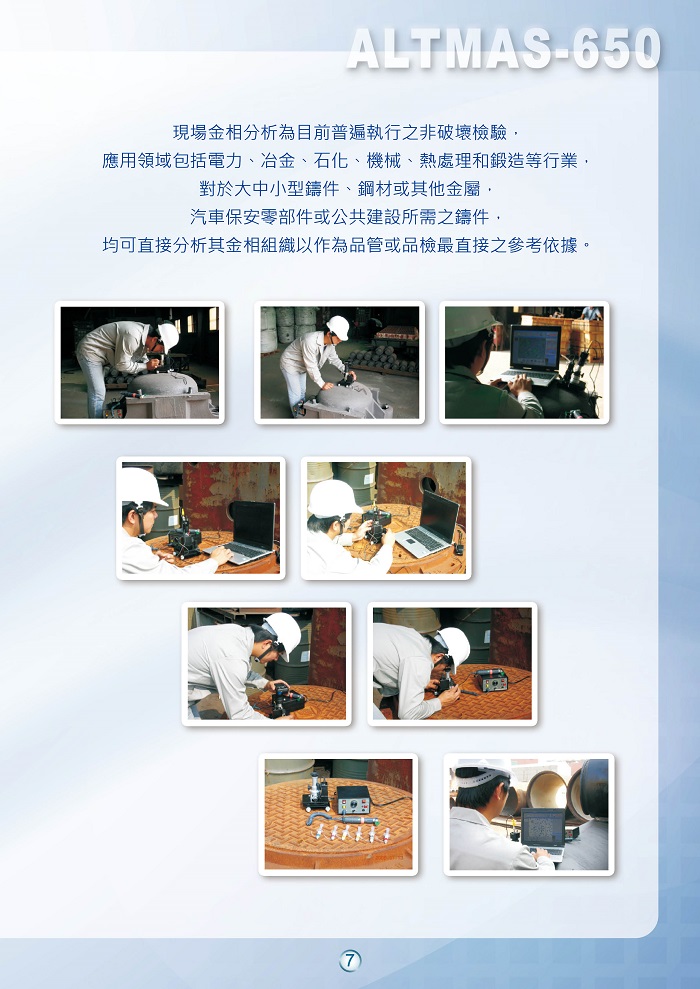 ALTMAS-650

現場金相分析為目前普遍執行之非破壞檢驗，
應用領域包括電力、冶金、石化、機械、熱處理和鍛造等行業，
對於大中小型鑄件、鋼材或其他金屬，
汽車保安零部件或公共建設所需之鑄件，
均可直接分析其金相組織以作為品管或品檢最直接之參考依據。

7