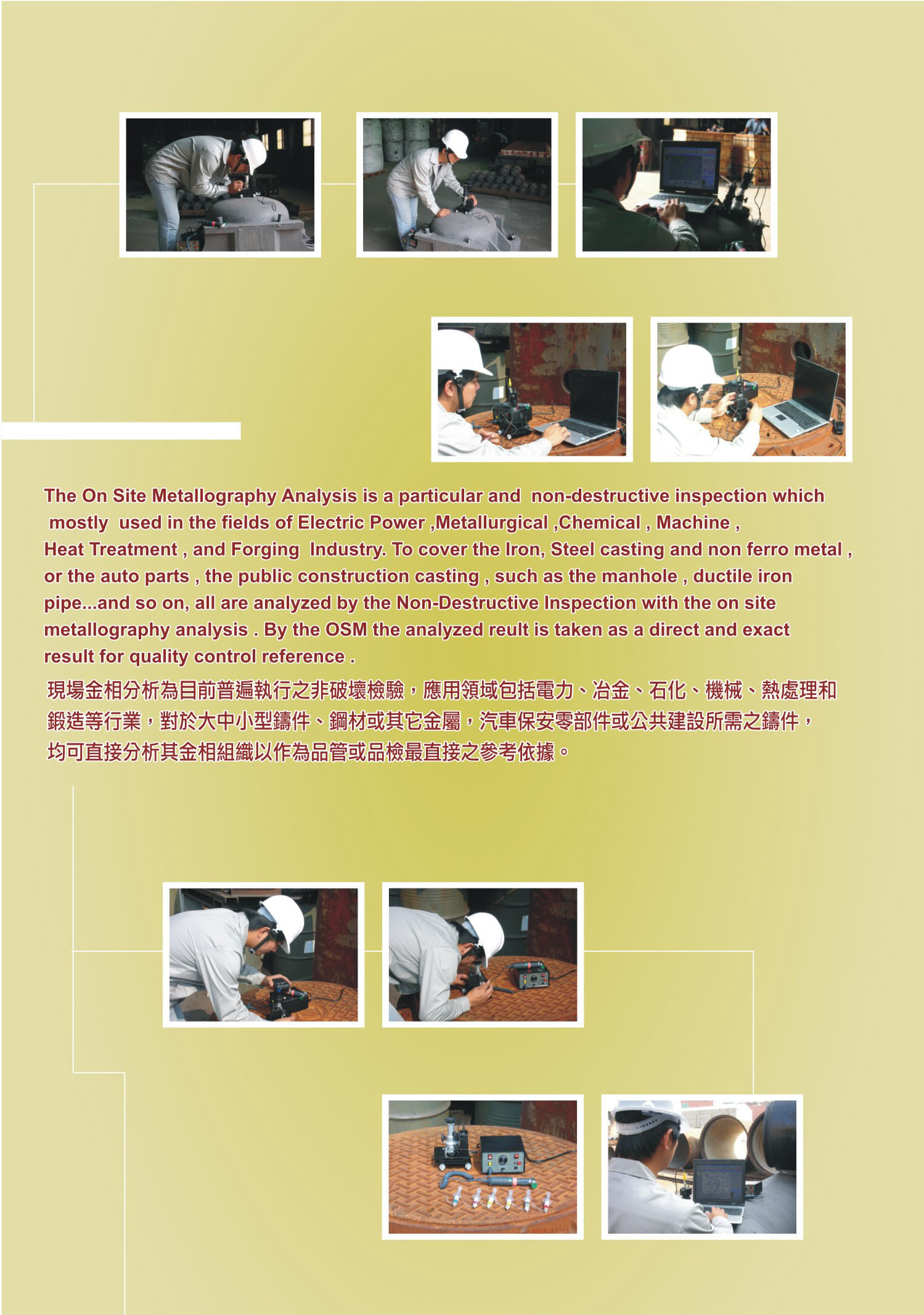 The On Site Metallography Analysis is a particular and non-destructive inspection which mostly used in the fields of Electric Power ,Metallurgical ,Chemical , Machine , Heat Treatment , and Forging Industry. To cover the Iron, Steel casting and non ferro metal , or the auto parts , the public construction casting , such as the manhole , ductile iron pipe...and so on, all are analyzed by the Non-Destructive Inspection with the on site metallography analysis . By the OSM the analyzed reult is taken as a direct and exact result for quality control reference .

現場金相分析為目前普遍執行之非破壞檢驗，應用領域包括電力、冶金、石化、機械、熱處理和鍛造等行業，對於大中小型鑄件、鋼材或其它金屬，汽車保安零部件或公共建設所需之鑄件，均可直接分析其金相組織以作為品管或品檢最直接之參考依據。